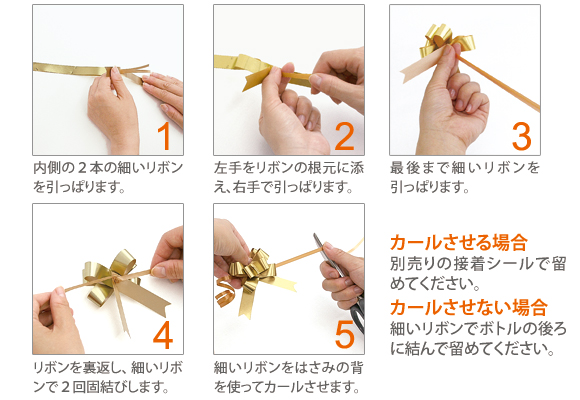 1

内側の２本の細いリボンを引っぱります。

2

左手をリボンの根元に添え、右手で引っぱります。

3

最後まで細いリボンを引っぱります。

4

リボンを裏返し、細いリボンで２回固結びします。

5

細いリボンをはさみの背を使ってカールさせます。

カールさせる場合
別売りの接着シールで留めてください。

カールさせない場合
細いリボンでボトルの後ろに結んで留めてください。