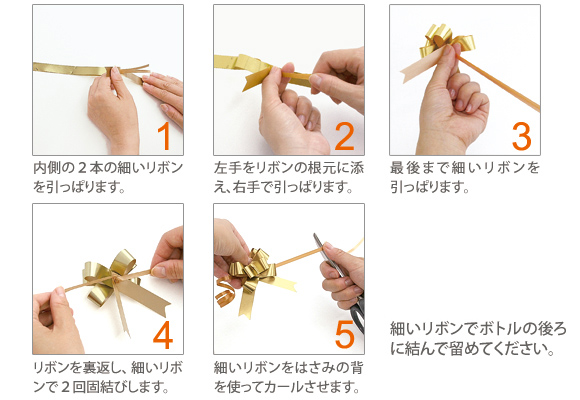 1

内側の２本の細いリボンを引っぱります。

2

左手をリボンの根元に添え、右手で引っぱります。

3

最後まで細いリボンを引っぱります。

4

リボンを裏返し、細いリボンで２回固結びします。

5

細いリボンをはさみの背を使ってカールさせます。

細いリボンでボトルの後ろに結んで留めてください。